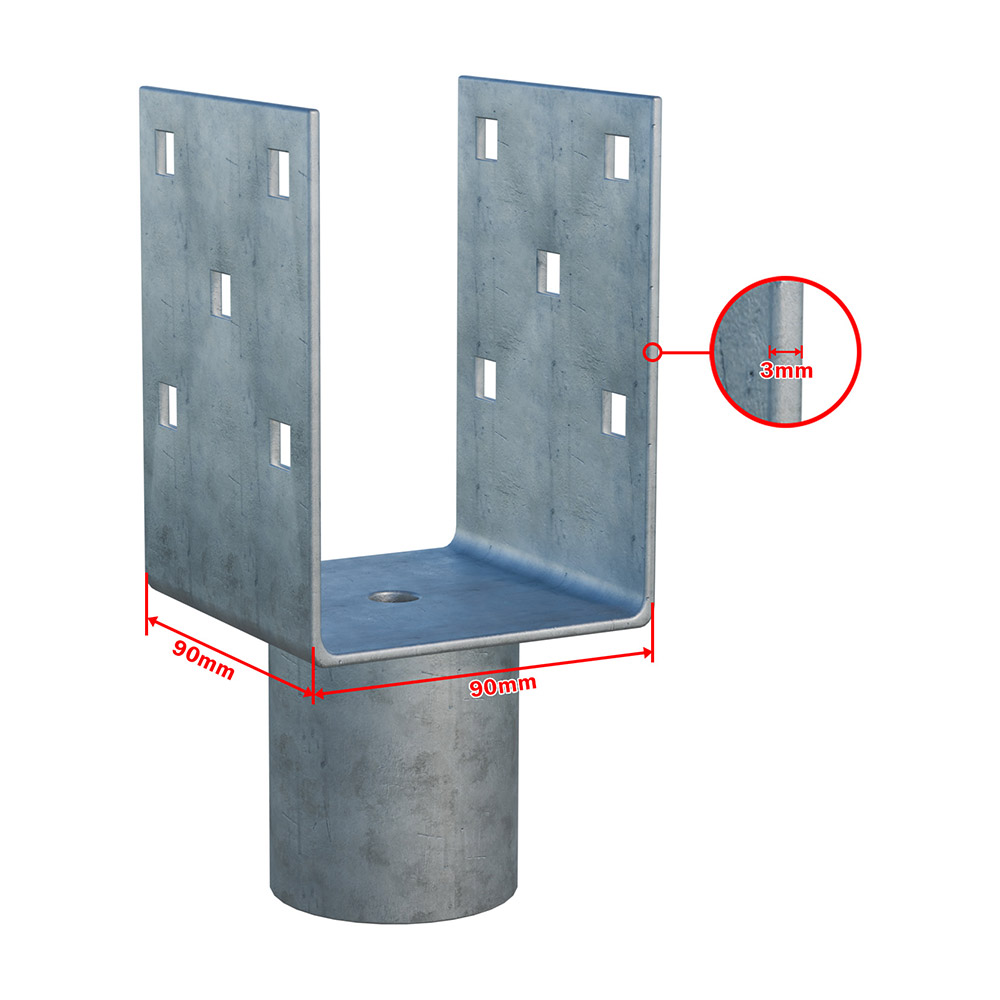 3mm

90mm

90mm